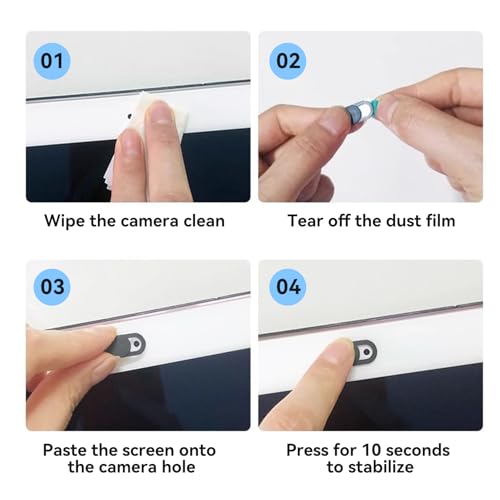 01

Wipe the camera clean

02

Tear off the dust film

03

Paste the screen onto the camera hole

04

Press for 10 seconds to stabilize