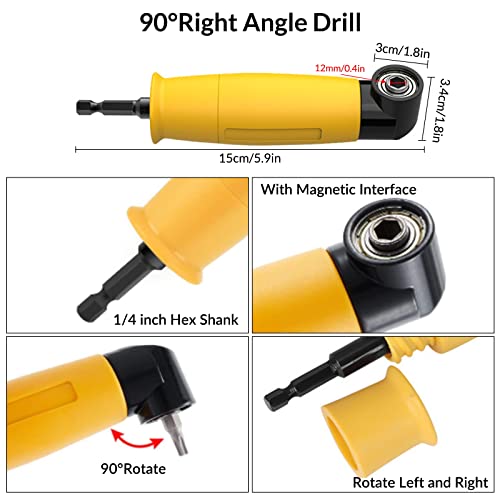 90°Right Angle Drill

3cm/1.8in

12mm/0.4in

3.4cm/1.8in

15cm/5.9in

1/4 inch Hex Shank

With Magnetic Interface

90°Rotate

Rotate Left and Right