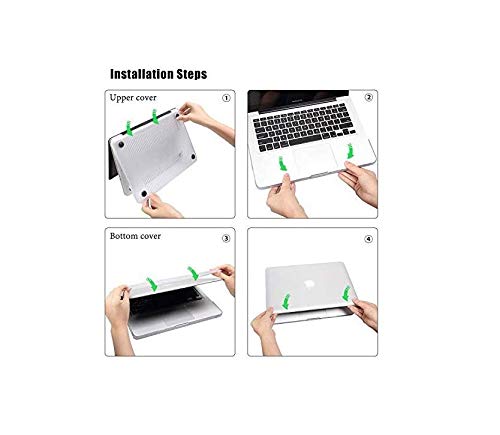 Installation Steps

Upper cover

①

②

Bottom cover

③

④