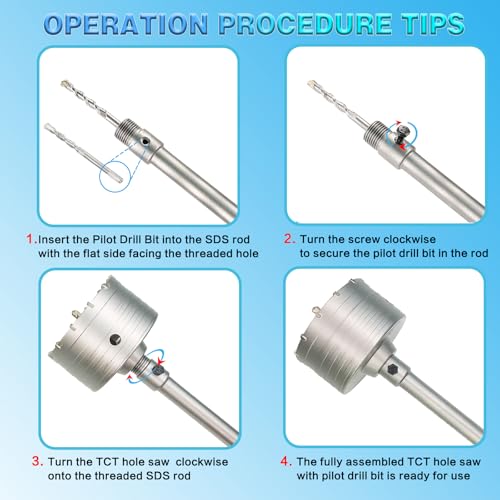 OPERATION PROCEDURE TIPS

1.Insert the Pilot Drill Bit into the SDS rod with the flat side facing the threaded hole

2. Turn the screw clockwise to secure the pilot drill bit in the rod

3. Turn the TCT hole saw clockwise onto the threaded SDS rod

4. The fully assembled TCT hole saw with pilot drill bit is ready for use