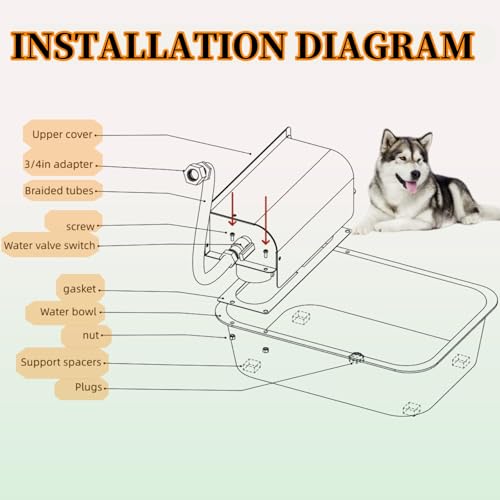 INSTALLATION DIAGRAM

Upper cover

3/4in adapter

Braided tubes

screw

Water valve switch

gasket

Water bowl

nut

Support spacers

Plugs