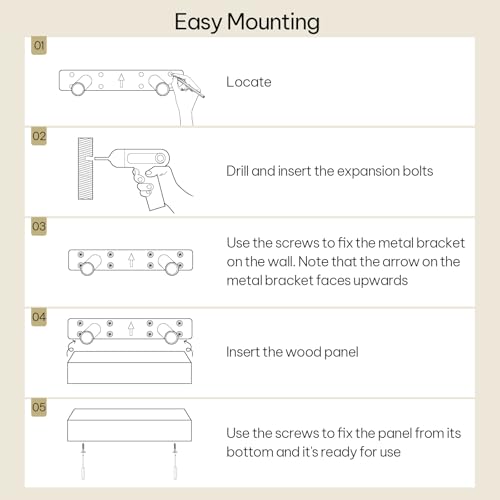 Easy Mounting

01

Locate

02

Drill and insert the expansion bolts

03

Use the screws to fix the metal bracket on the wall. Note that the arrow on the metal bracket faces upwards

04

Insert the wood panel

05

Use the screws to fix the panel from its bottom and it's ready for use