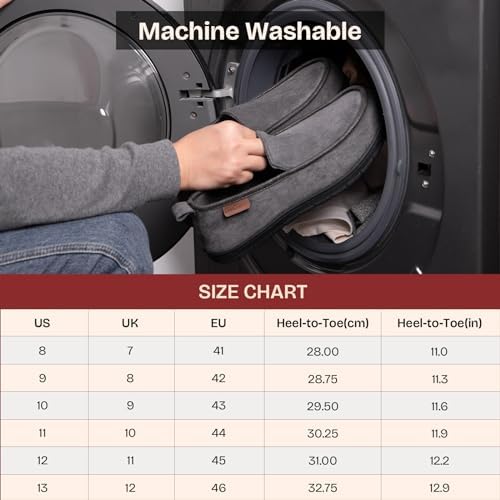 Machine Washable

SIZE CHART

| US | UK | EU | Heel-to-Toe(cm) | Heel-to-Toe(in) |
|---|---|---|---|---|
| 8 | 7 | 41 | 28.00 | 11.0 |
| 9 | 8 | 42 | 28.75 | 11.3 |
| 10 | 9 | 43 | 29.50 | 11.6 |
| 11 | 10 | 44 | 30.25 | 11.9 |
| 12 | 11 | 45 | 31.00 | 12.2 |
| 13 | 12 | 46 | 32.75 | 12.9 |