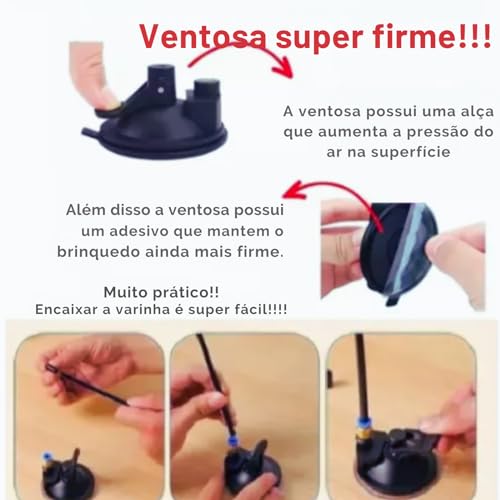 Ventosa super firme!!!

A ventosa possui uma alça que aumenta a pressão do ar na superfície

Além disso a ventosa possui um adesivo que mantem o brinquedo ainda mais firme.

Muito prático!!
Encaixar a varinha é super fácil!!!!