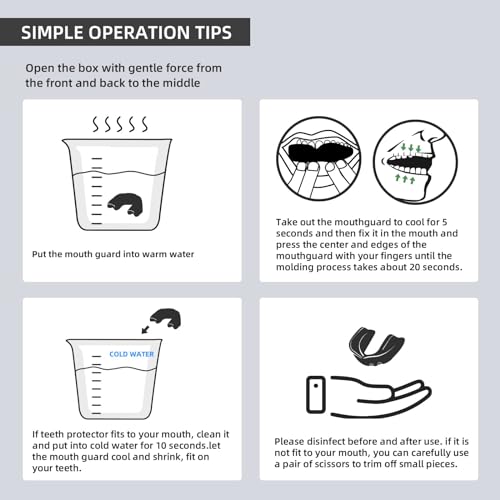 SIMPLE OPERATION TIPS

Open the box with gentle force from the front and back to the middle

Put the mouth guard into warm water

Take out the mouthguard to cool for 5 seconds and then fix it in the mouth and press the center and edges of the mouthguard with your fingers until the molding process takes about 20 seconds.

COLD WATER

If teeth protector fits to your mouth, clean it and put into cold water for 10 seconds.let the mouth guard cool and shrink, fit on your teeth.

Please disinfect before and after use. if it is not fit to your mouth, you can carefully use a pair of scissors to trim off small pieces.