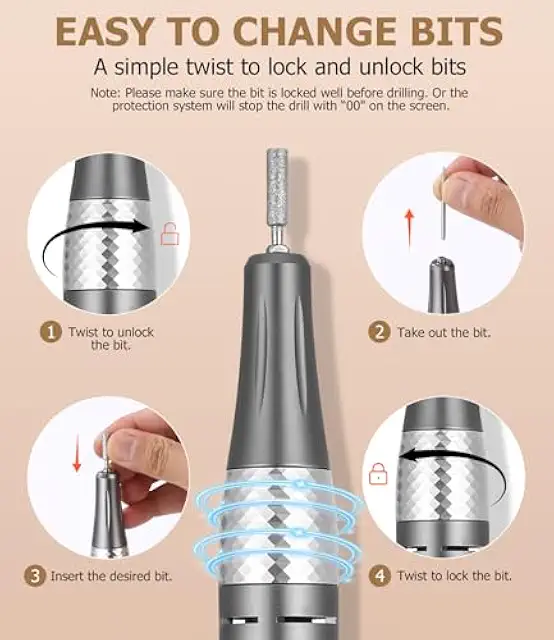 EASY TO CHANGE BITS

A simple twist to lock and unlock bits

Note: Please make sure the bit is locked well before drilling. Or the protection system will stop the drill with "00" on the screen.

1 Twist to unlock the bit.

2 Take out the bit.

3 Insert the desired bit.

4 Twist to lock the bit.