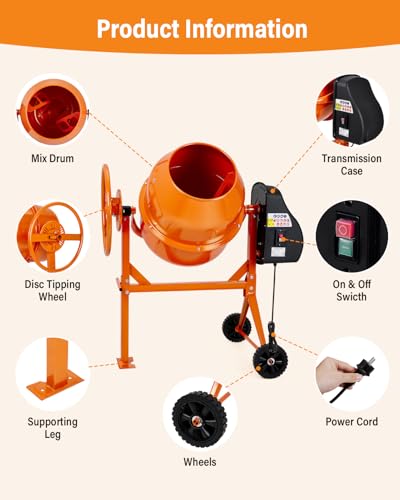 Product Information

Mix Drum

Transmission Case

Disc Tipping Wheel

On & Off Swicth

Supporting Leg

Wheels

Power Cord