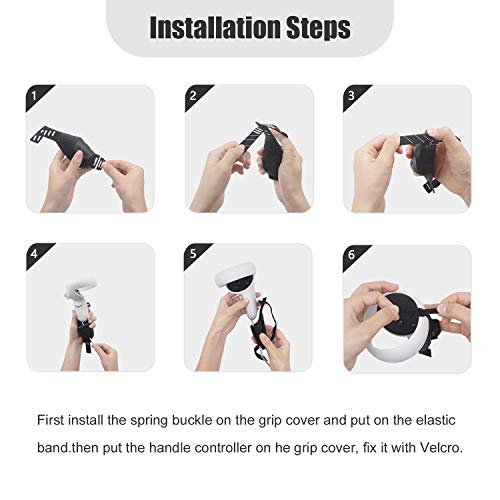 Installation Steps

1

2

3

4

5

6

First install the spring buckle on the grip cover and put on the elastic band.then put the handle controller on he grip cover, fix it with Velcro.