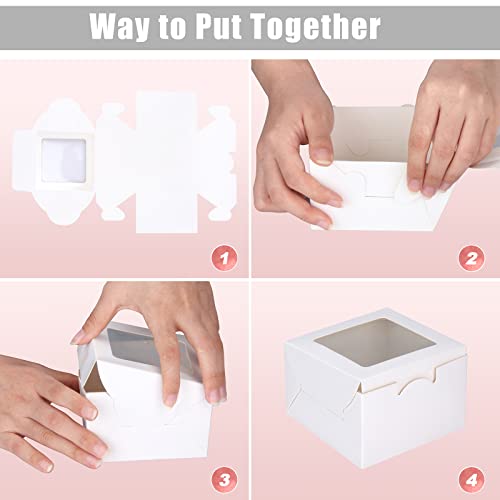 Way to Put Together

1

2

3

4