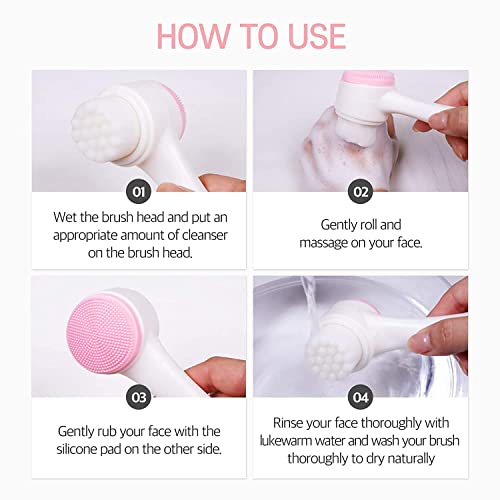 HOW TO USE

01

Wet the brush head and put an appropriate amount of cleanser on the brush head.

02

Gently roll and massage on your face.

03

Gently rub your face with the silicone pad on the other side.

04

Rinse your face thoroughly with lukewarm water and wash your brush thoroughly to dry naturally