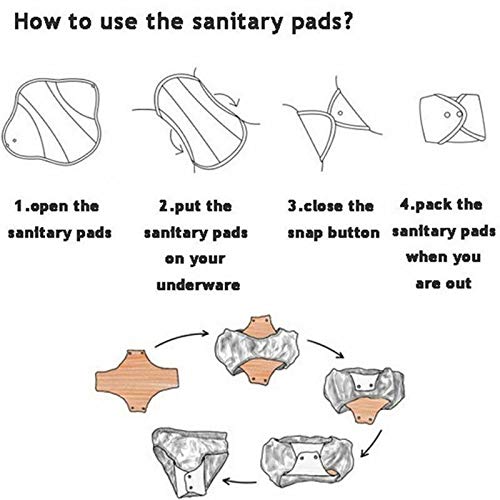 How to use the sanitary pads?

1.open the sanitary pads

2.put the sanitary pads on your underware

3.close the snap button

4.pack the sanitary pads when you are out