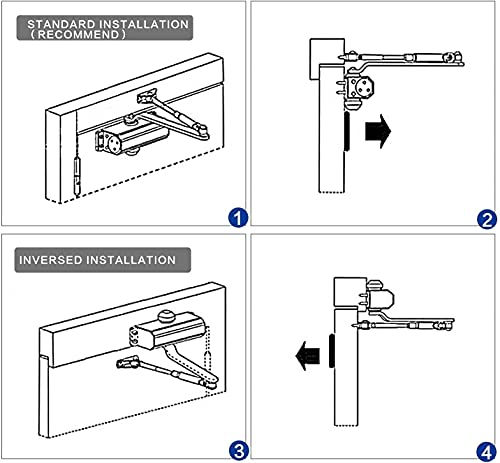 STANDARD INSTALLATION
（RECOMMEND）

1

2

INVERSED INSTALLATION

3

4