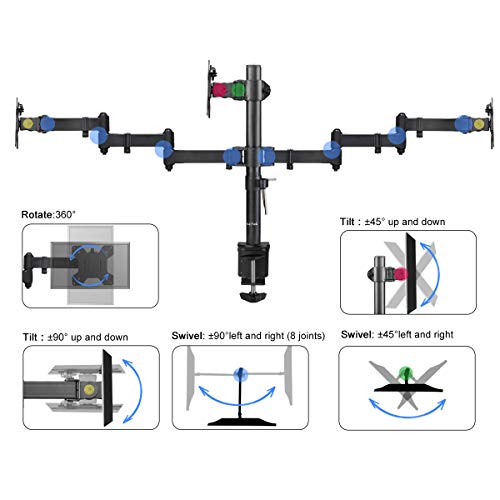 Rotate:360°

Tilt : ±45° up and down

Tilt : ±90° up and down

Swivel: ±90°left and right (8 joints)

Swivel: ±45°left and right