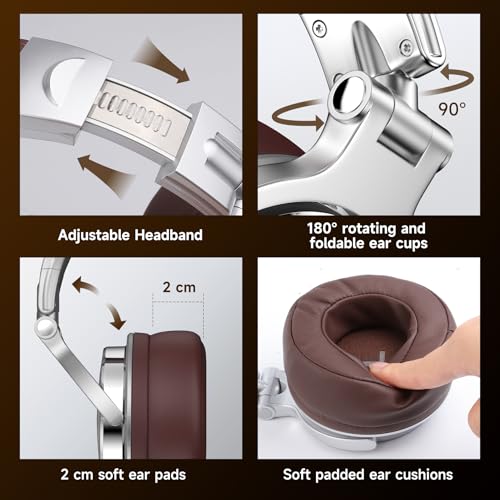 Adjustable Headband

90°

180° rotating and foldable ear cups

2 cm

2 cm soft ear pads

Soft padded ear cushions