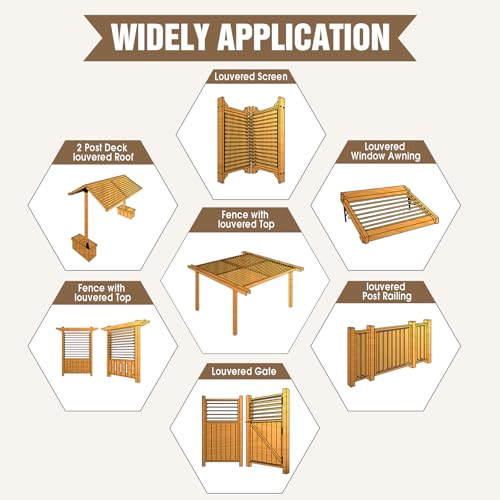 WIDELY APPLICATION

Louvered Screen

2 Post Deck louvered Roof

Louvered Window Awning

Fence with louvered Top

Fence with louvered Top

louvered Post Railing

Louvered Gate