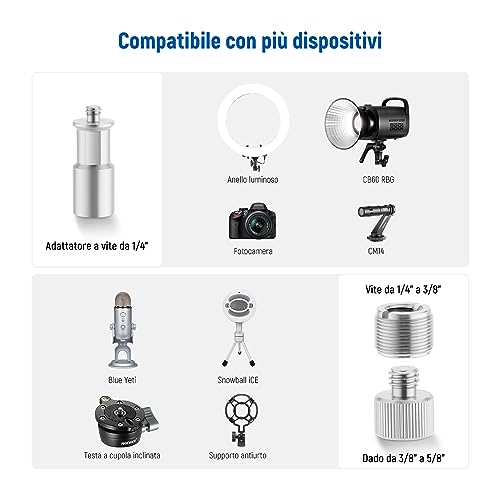 Compatibile con più dispositivi

Adattatore a vite da 1/4"

Anello luminoso

CB60 RBG

Fotocamera

CM14

Blue Yeti

Snowball ICE

Testa a cupola inclinata

Supporto antiurto

Vite da 1/4" a 3/8"

Dado da 3/8" a 5/8"