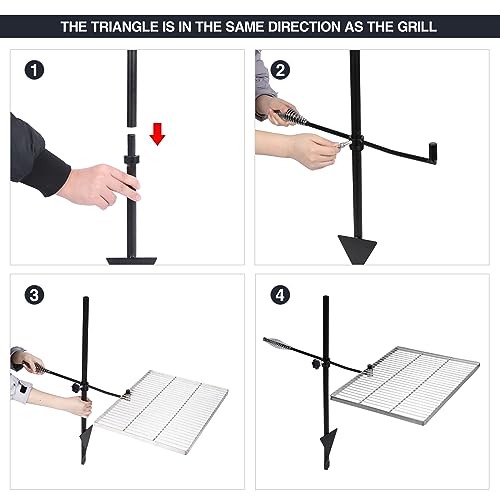 THE TRIANGLE IS IN THE SAME DIRECTION AS THE GRILL

1

2

3

4