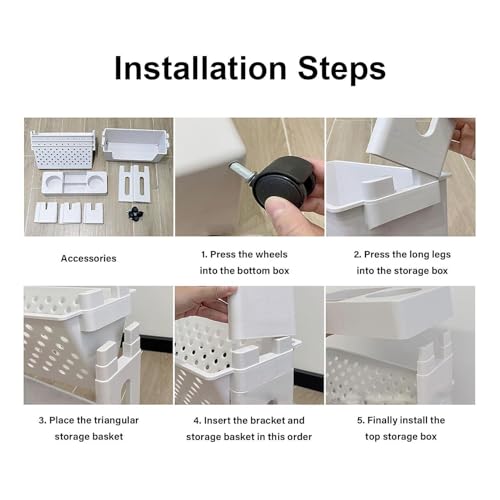 Installation Steps

Accessories

1. Press the wheels into the bottom box

2. Press the long legs into the storage box

3. Place the triangular storage basket

4. Insert the bracket and storage basket in this order

5. Finally install the top storage box