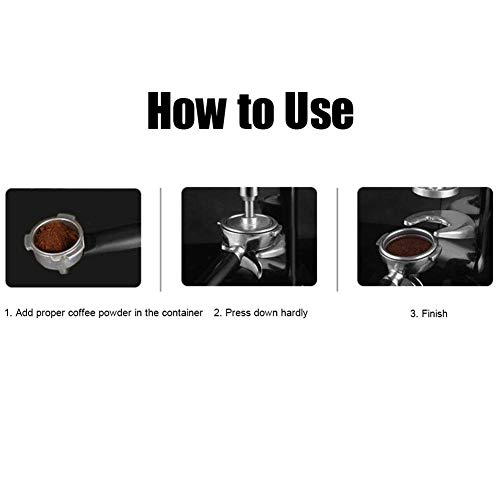 How to Use

1. Add proper coffee powder in the container

2. Press down hardly

3. Finish