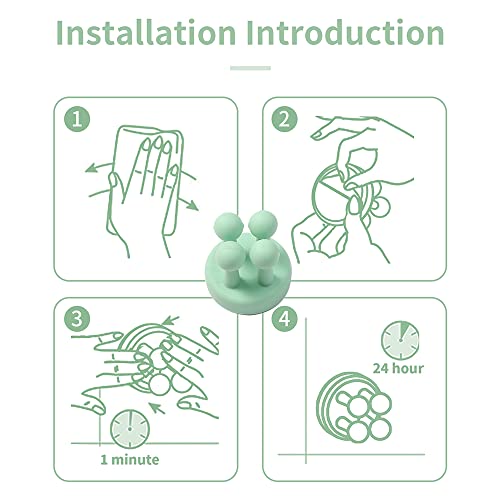 Installation Introduction

1

2

3

1 minute

4

24 hour