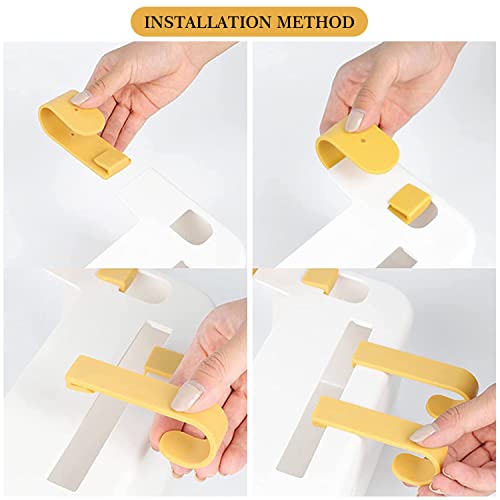 INSTALLATION METHOD