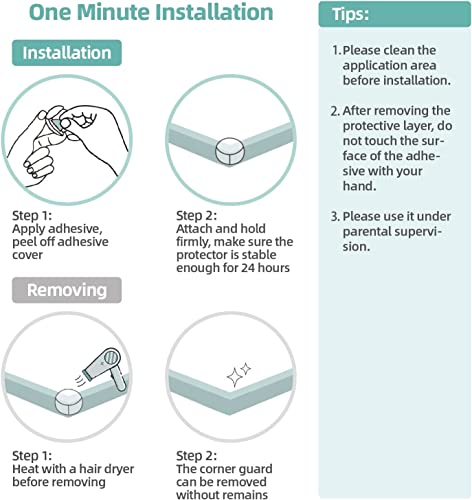 One Minute Installation

Installation

Step 1:
Apply adhesive, peel off adhesive cover

Step 2:
Attach and hold firmly, make sure the protector is stable enough for 24 hours

Removing

Step 1:
Heat with a hair dryer before removing

Step 2:
The corner guard can be removed without remains

Tips:

1. Please clean the application area before installation.

2. After removing the protective layer, do not touch the surface of the adhesive with your hand.

3. Please use it under parental supervision.