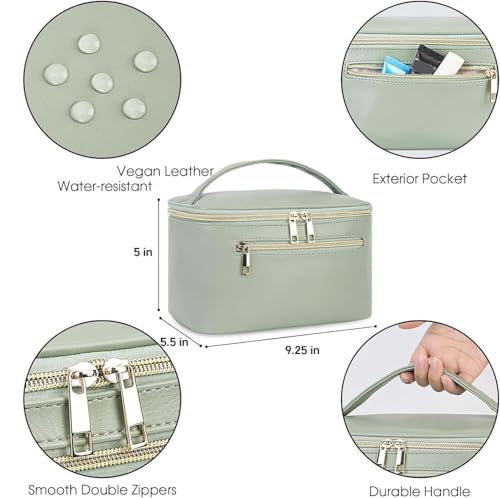 Vegan Leather
Water-resistant

Exterior Pocket

5 in

5.5 in

9.25 in

Smooth Double Zippers

Durable Handle