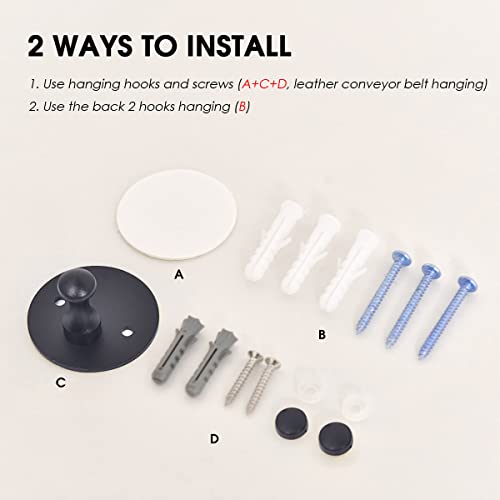 2 WAYS TO INSTALL

1. Use hanging hooks and screws (A+C+D, leather conveyor belt hanging)
2. Use the back 2 hooks hanging (B)

A

B

C

D