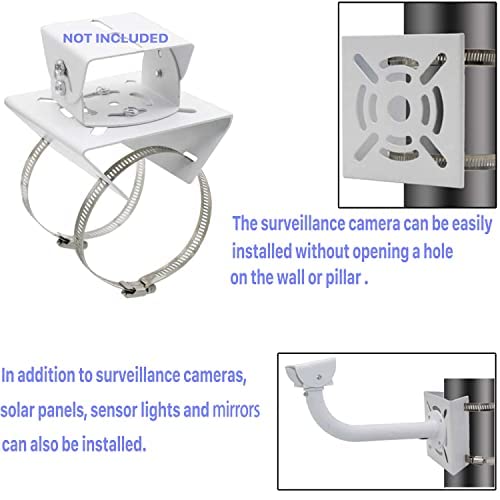 NOT INCLUDED

The surveillance camera can be easily installed without opening a hole on the wall or pillar .

In addition to surveillance cameras, solar panels, sensor lights and mirrors can also be installed.