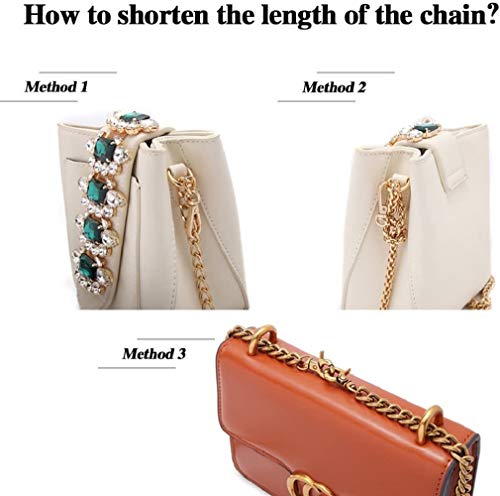 How to shorten the length of the chain?

Method 1

Method 2

Method 3