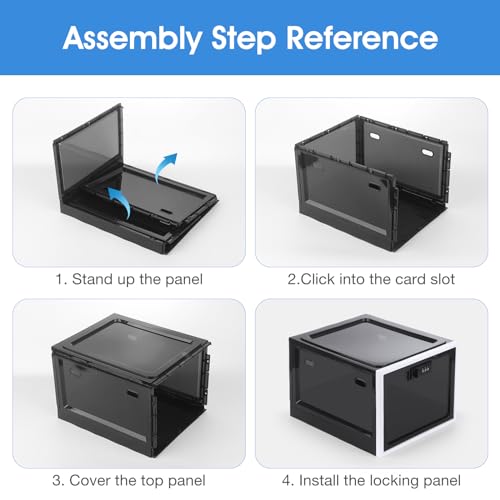 Assembly Step Reference

1. Stand up the panel

2.Click into the card slot

3. Cover the top panel

4. Install the locking panel