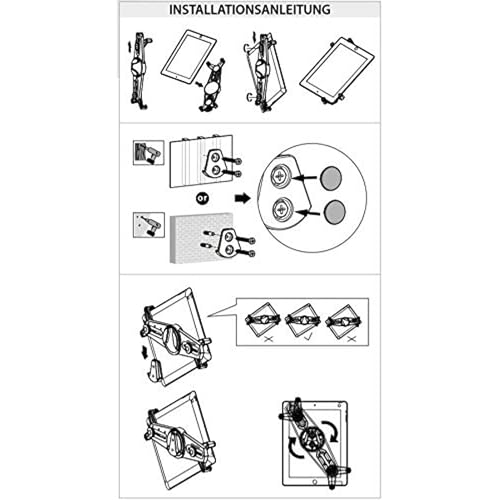 INSTALLATIONSANLEITUNG

or