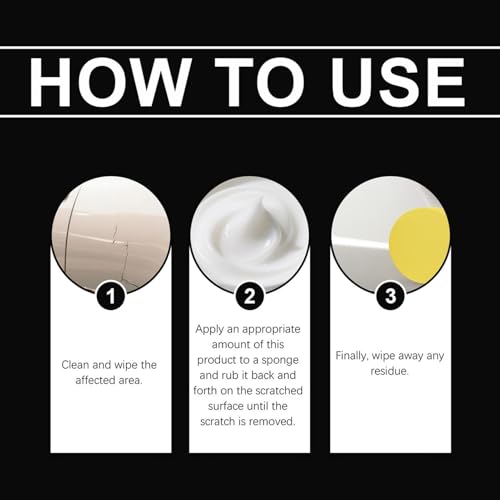 HOW TO USE

1

Clean and wipe the affected area.

2

Apply an appropriate amount of this product to a sponge and rub it back and forth on the scratched surface until the scratch is removed.

3

Finally, wipe away any residue.