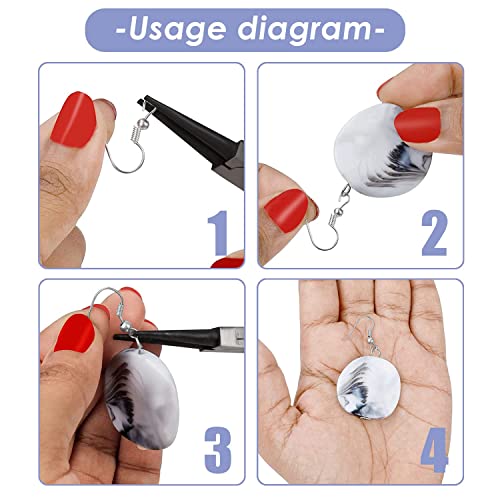 -Usage diagram-

1

2

3

4