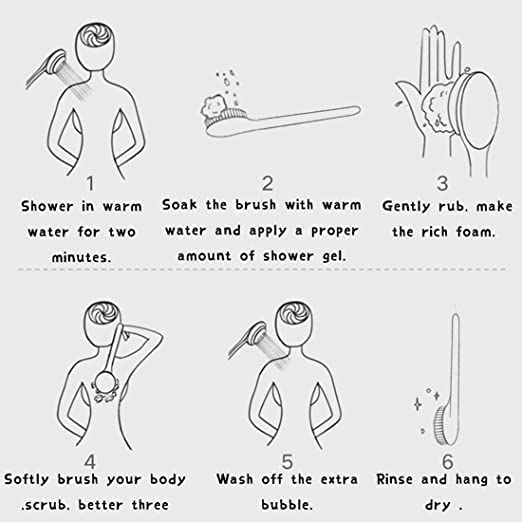 1
Shower in warm water for two minutes.

2
Soak the brush with warm water and apply a proper amount of shower gel.

3
Gently rub. make the rich foam.

4
Softly brush your body .scrub. better three

5
Wash off the extra bubble.

6
Rinse and hang to dry .