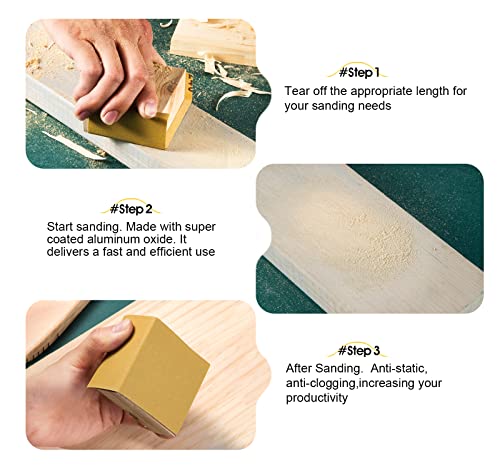 #Step 1
Tear off the appropriate length for your sanding needs

#Step 2
Start sanding. Made with super coated aluminum oxide. It delivers a fast and efficient use

#Step 3
After Sanding.  Anti-static, anti-clogging,increasing your productivity