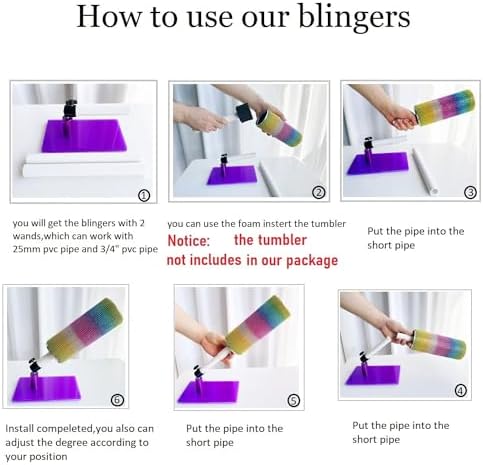 How to use our blingers

①

you will get the blingers with 2 wands,which can work with 25mm pvc pipe and 3/4" pvc pipe

②

you can use the foam instert the tumbler
Notice: the tumbler not includes in our package

③

Put the pipe into the short pipe

⑥

Install compeleted,you also can adjust the degree according to your position

⑤

Put the pipe into the short pipe

④

Put the pipe into the short pipe