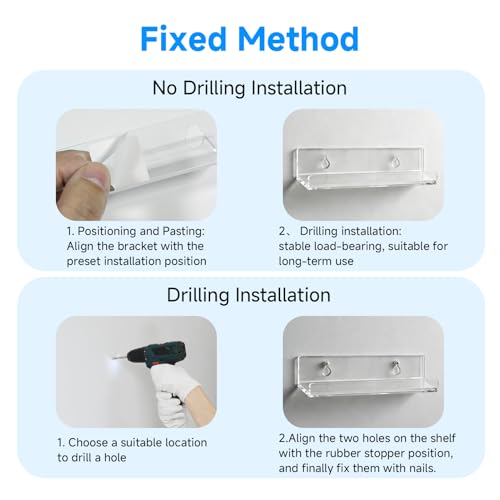 Fixed Method

No Drilling Installation

1. Positioning and Pasting: Align the bracket with the preset installation position

2、 Drilling installation: stable load-bearing, suitable for long-term use

Drilling Installation

1. Choose a suitable location to drill a hole

2.Align the two holes on the shelf with the rubber stopper position, and finally fix them with nails.