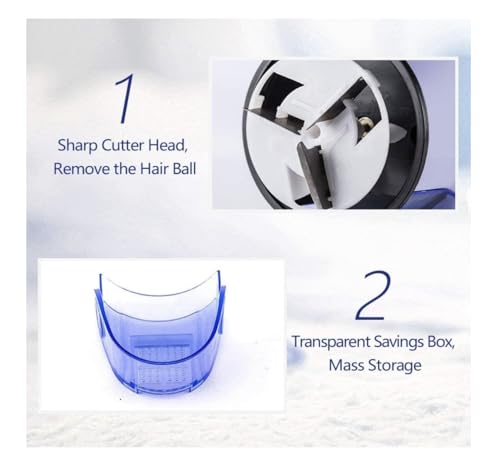 1

Sharp Cutter Head, Remove the Hair Ball

2

Transparent Savings Box, Mass Storage