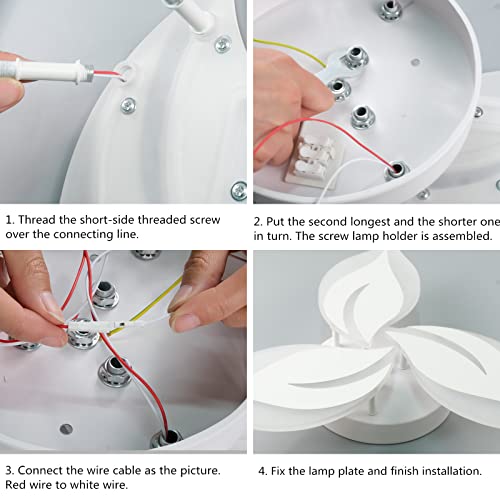 1. Thread the short-side threaded screw over the connecting line.

2. Put the second longest and the shorter one in turn. The screw lamp holder is assembled.

3. Connect the wire cable as the picture. Red wire to white wire.

4. Fix the lamp plate and finish installation.