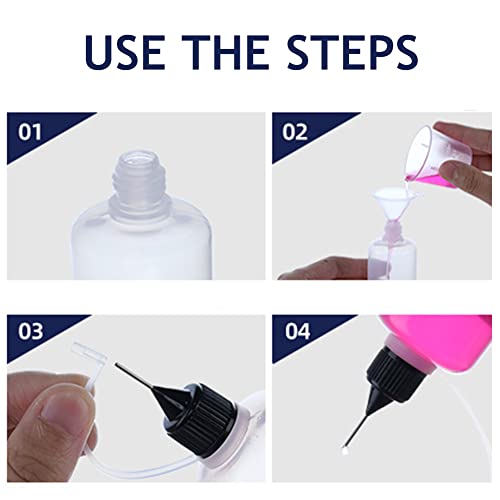 USE THE STEPS

01

02

03

04