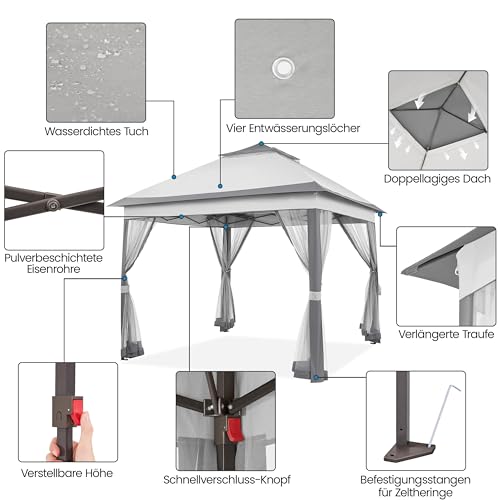 Wasserdichtes Tuch

Vier Entwässerungslöcher

Doppellagiges Dach

Pulverbeschichtete Eisenrohre

Verlängerte Traufe

Verstellbare Höhe

Schnellverschluss-Knopf

Befestigungsstangen für Zeltheringe