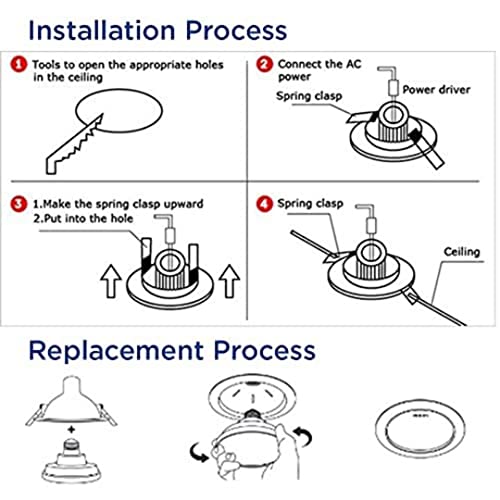 Installation Process

1 Tools to open the appropriate holes in the ceiling

2 Connect the AC power

Spring clasp

Power driver

3 1.Make the spring clasp upward
2.Put into the hole

4 Spring clasp

Ceiling

Replacement Process

+