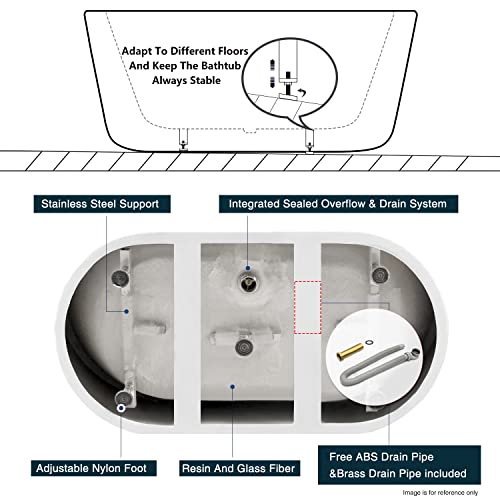 Adapt To Different Floors And Keep The Bathtub Always Stable

Stainless Steel Support

Integrated Sealed Overflow & Drain System

Adjustable Nylon Foot

Resin And Glass Fiber

Free ABS Drain Pipe &Brass Drain Pipe included

Image is for reference only