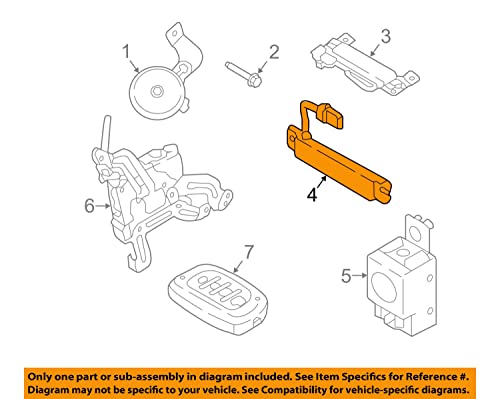 1
2
3
4
6
7
5

Only one part or sub-assembly in diagram included. See Item Specifics for Reference #. Diagram may not be specific to your vehicle. See Compatibility for vehicle-specific diagrams.