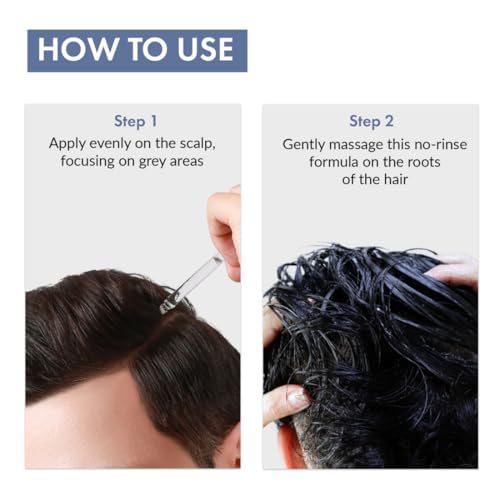 HOW TO USE

Step 1
Apply evenly on the scalp, focusing on grey areas

Step 2
Gently massage this no-rinse formula on the roots of the hair