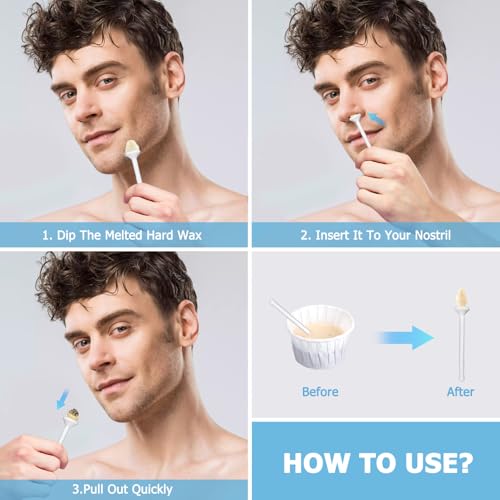 1. Dip The Melted Hard Wax

2. Insert It To Your Nostril

3.Pull Out Quickly

Before

After

HOW TO USE?