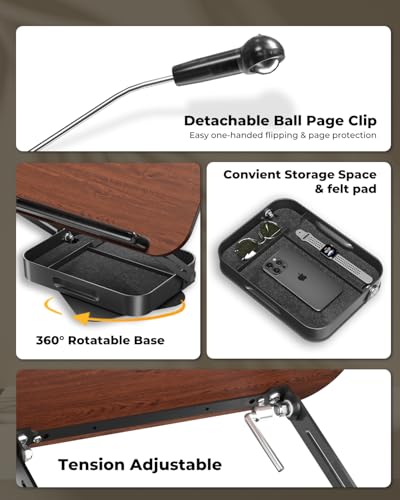 Detachable Ball Page Clip
Easy one-handed flipping & page protection

360° Rotatable Base

Convient Storage Space & felt pad

Tension Adjustable