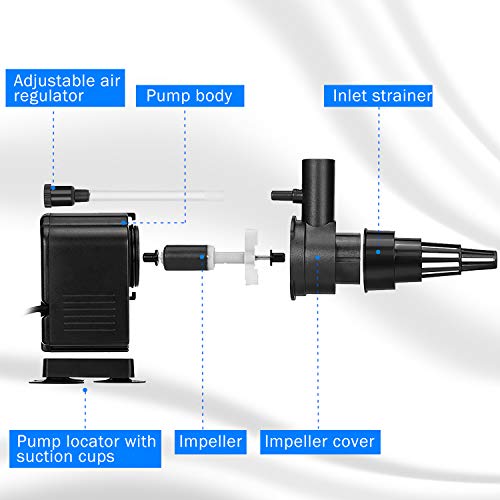 Adjustable air regulator

Pump body

Inlet strainer

Pump locator with suction cups

Impeller

Impeller cover