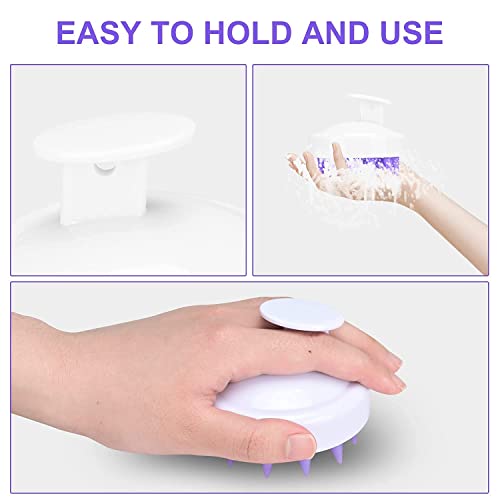 EASY TO HOLD AND USE